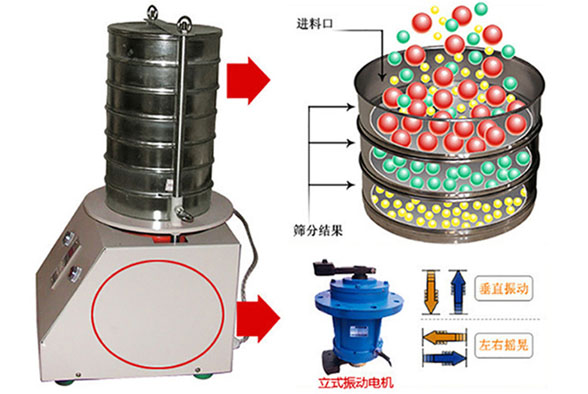 进料口

筛分结果

垂直振动

左右摇晃

立式振动电机